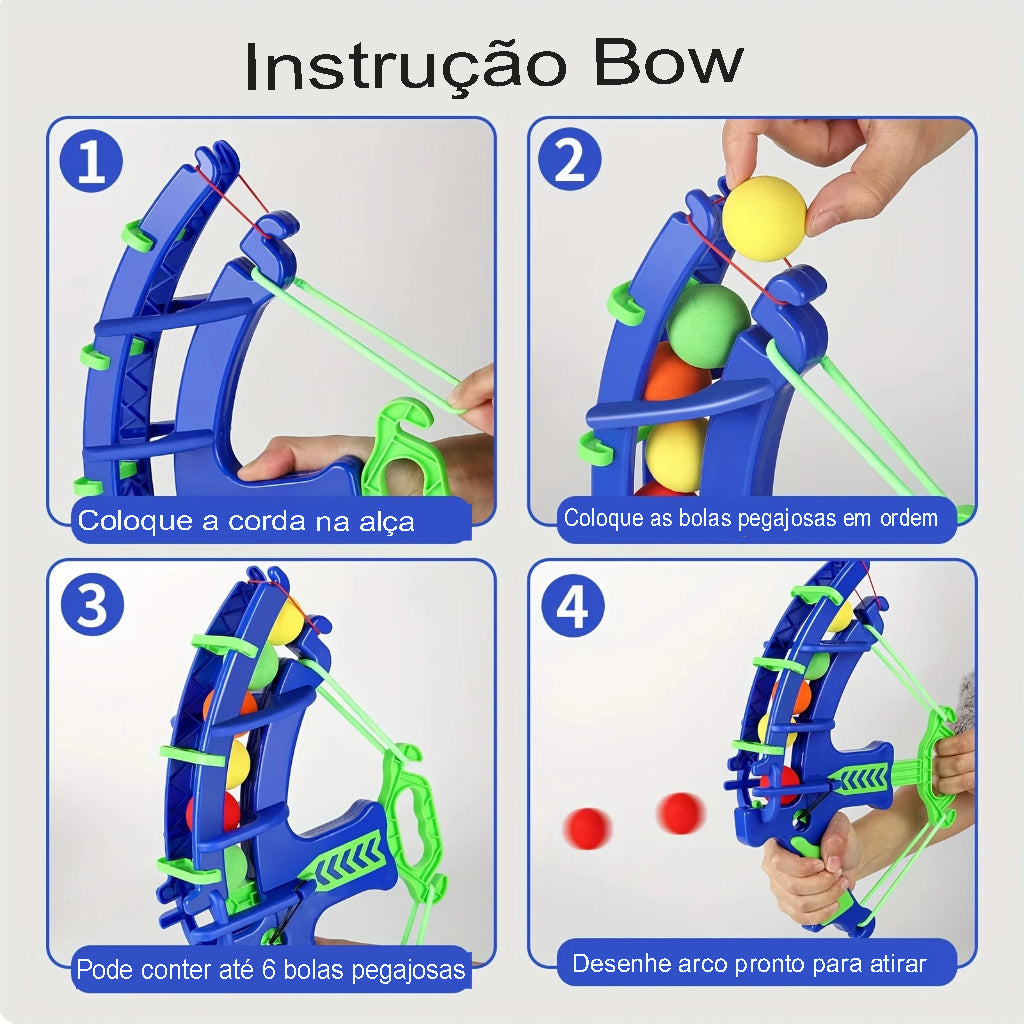 Instrução Bow

1

Coloque a corda na alça

2

Coloque as bolas pegajosas em ordem

3

Pode conter até 6 bolas pegajosas

4

Desenhe arco pronto para atirar