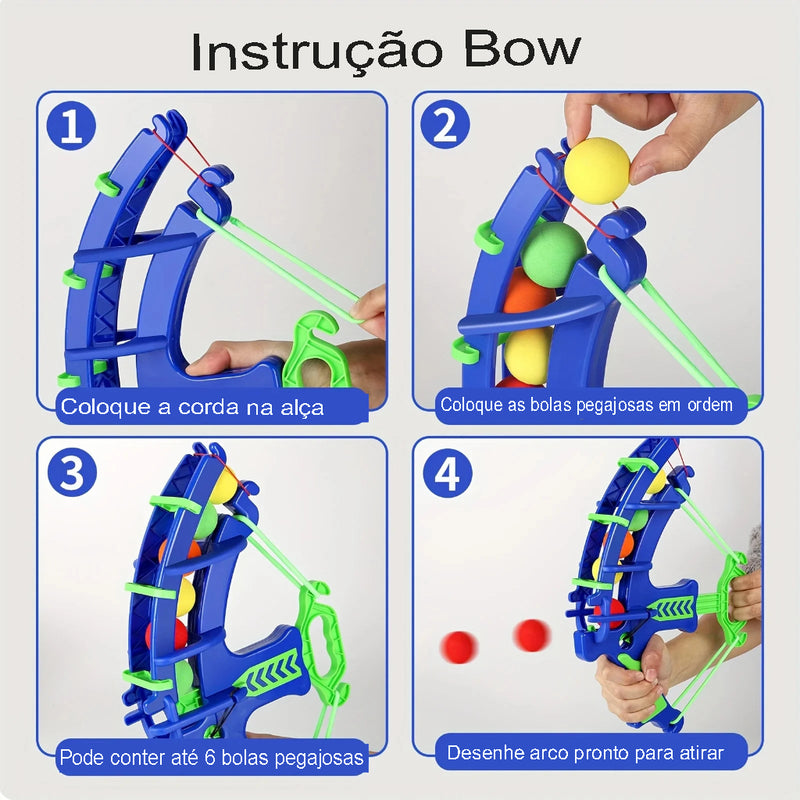 Instrução Bow

1
Coloque a corda na alça

2
Coloque as bolas pegajosas em ordem

3
Pode conter até 6 bolas pegajosas

4
Desenhe arco pronto para atirar